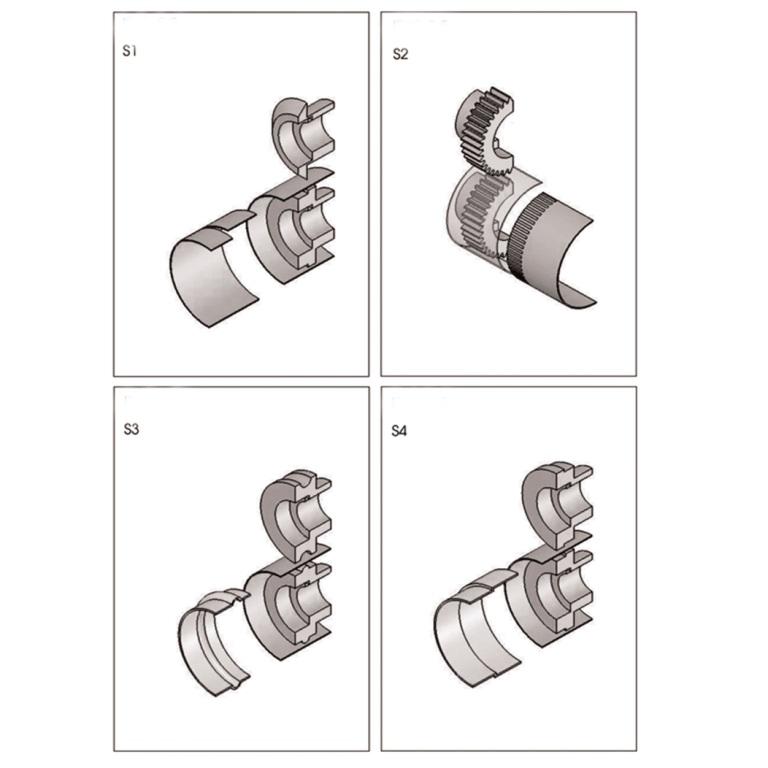 S1

S2

S3

S4